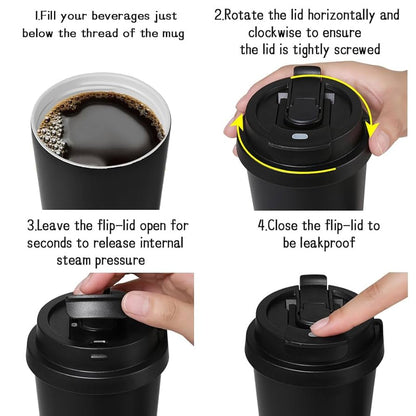 1.Fill your beverages just below the thread of the mug

2.Rotate the lid horizontally and clockwise to ensure the lid is tightly screwed

3.Leave the flip-lid open for seconds to release internal steam pressure

4.Close the flip-lid to be leakproof