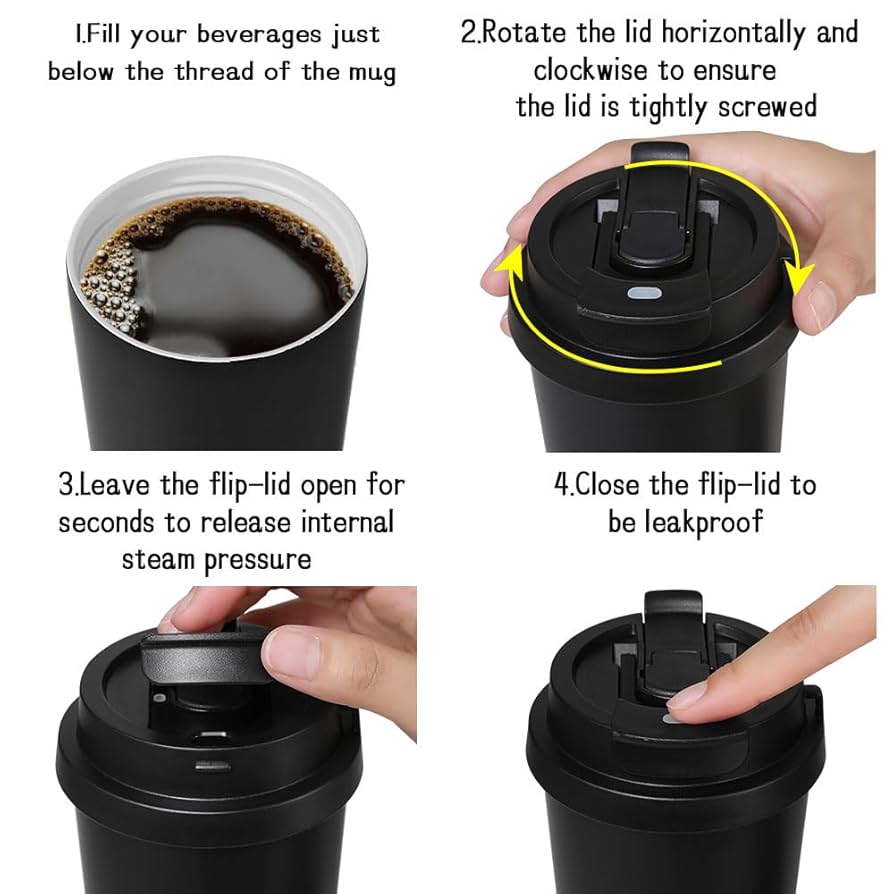 1.Fill your beverages just below the thread of the mug

2.Rotate the lid horizontally and clockwise to ensure the lid is tightly screwed

3.Leave the flip-lid open for seconds to release internal steam pressure

4.Close the flip-lid to be leakproof