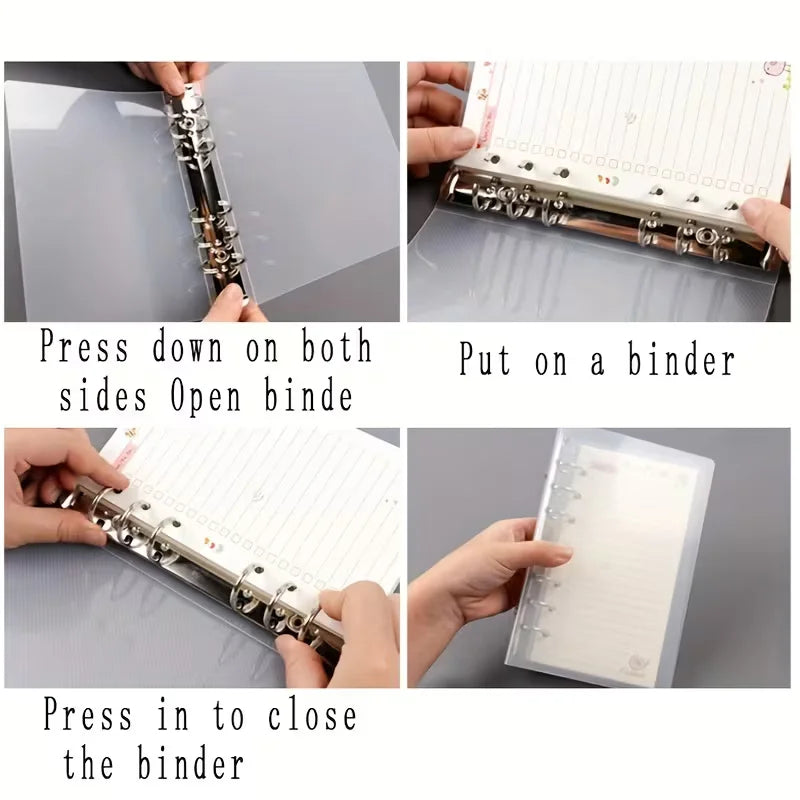 Press down on both sides Open binde

Put on a binder

Press in to close the binder